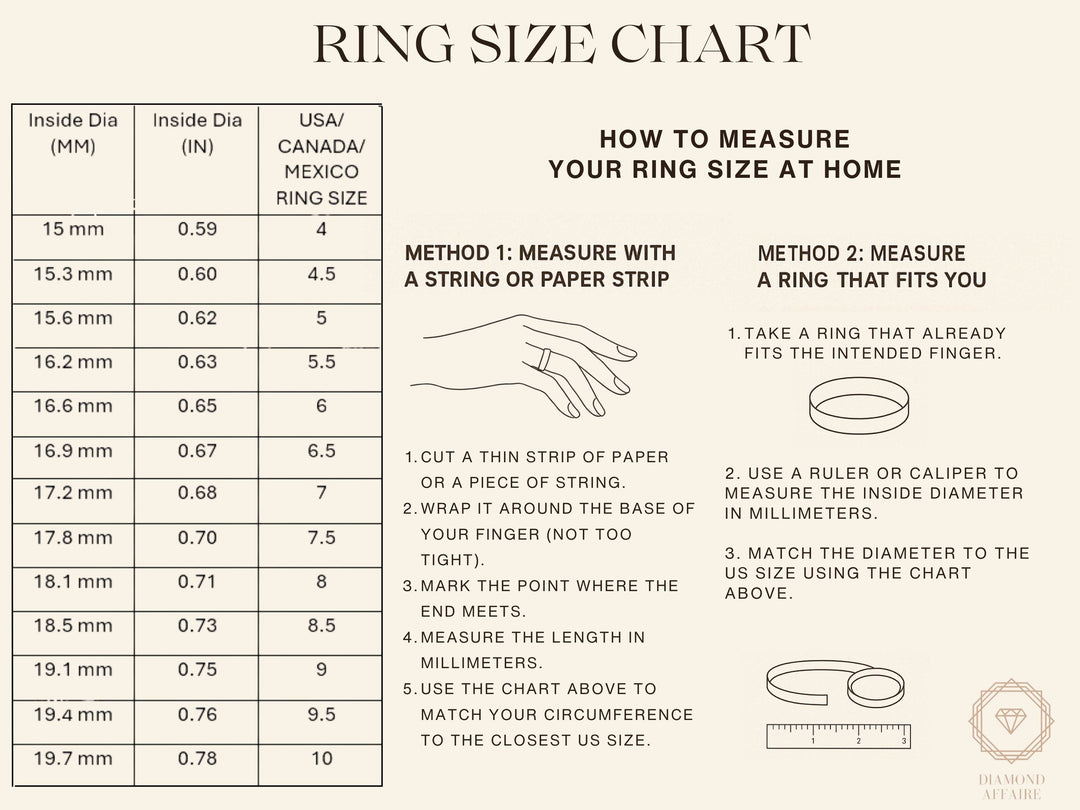 RING SIZE CHART

| Inside Dia (MM) | Inside Dia (IN) | USA/ CANADA/ MEXICO RING SIZE |
|---|---|---|
| 15 mm | 0.59 | 4 |
| 15.3 mm | 0.60 | 4.5 |
| 15.6 mm | 0.62 | 5 |
| 16.2 mm | 0.63 | 5.5 |
| 16.6 mm | 0.65 | 6 |
| 16.9 mm | 0.67 | 6.5 |
| 17.2 mm | 0.68 | 7 |
| 17.8 mm | 0.70 | 7.5 |
| 18.1 mm | 0.71 | 8 |
| 18.5 mm | 0.73 | 8.5 |
| 19.1 mm | 0.75 | 9 |
| 19.4 mm | 0.76 | 9.5 |
| 19.7 mm | 0.78 | 10 |

HOW TO MEASURE
YOUR RING SIZE AT HOME

METHOD 1: MEASURE WITH A STRING OR PAPER STRIP

1. CUT A THIN STRIP OF PAPER OR A PIECE OF STRING.
2. WRAP IT AROUND THE BASE OF YOUR FINGER (NOT TOO TIGHT).
3. MARK THE POINT WHERE THE END MEETS.
4. MEASURE THE LENGTH IN MILLIMETERS.
5. USE THE CHART ABOVE TO MATCH YOUR CIRCUMFERENCE TO THE CLOSEST US SIZE.

METHOD 2: MEASURE A RING THAT FITS YOU

1. TAKE A RING THAT ALREADY FITS THE INTENDED FINGER.

2. USE A RULER OR CALIPER TO MEASURE THE INSIDE DIAMETER IN MILLIMETERS.

3. MATCH THE DIAMETER TO THE US SIZE USING THE CHART ABOVE.

1 2 3

DIAMOND AFFAIRE