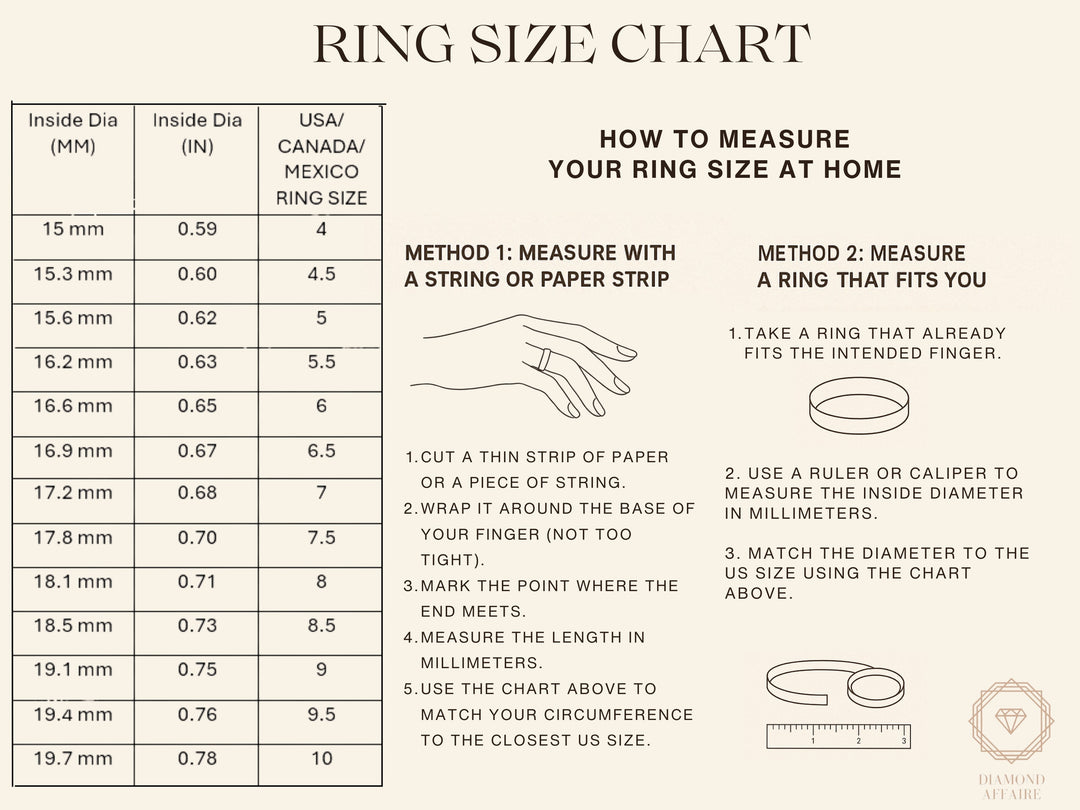 RING SIZE CHART

| Inside Dia (MM) | Inside Dia (IN) | USA/ CANADA/ MEXICO RING SIZE |
|---|---|---|
| 15 mm | 0.59 | 4 |
| 15.3 mm | 0.60 | 4.5 |
| 15.6 mm | 0.62 | 5 |
| 16.2 mm | 0.63 | 5.5 |
| 16.6 mm | 0.65 | 6 |
| 16.9 mm | 0.67 | 6.5 |
| 17.2 mm | 0.68 | 7 |
| 17.8 mm | 0.70 | 7.5 |
| 18.1 mm | 0.71 | 8 |
| 18.5 mm | 0.73 | 8.5 |
| 19.1 mm | 0.75 | 9 |
| 19.4 mm | 0.76 | 9.5 |
| 19.7 mm | 0.78 | 10 |

HOW TO MEASURE YOUR RING SIZE AT HOME

METHOD 1: MEASURE WITH A STRING OR PAPER STRIP

1. CUT A THIN STRIP OF PAPER OR A PIECE OF STRING.
2. WRAP IT AROUND THE BASE OF YOUR FINGER (NOT TOO TIGHT).
3. MARK THE POINT WHERE THE END MEETS.
4. MEASURE THE LENGTH IN MILLIMETERS.
5. USE THE CHART ABOVE TO MATCH YOUR CIRCUMFERENCE TO THE CLOSEST US SIZE.

METHOD 2: MEASURE A RING THAT FITS YOU

1. TAKE A RING THAT ALREADY FITS THE INTENDED FINGER.

2. USE A RULER OR CALIPER TO MEASURE THE INSIDE DIAMETER IN MILLIMETERS.

3. MATCH THE DIAMETER TO THE US SIZE USING THE CHART ABOVE.

1 2 3

DIAMOND AFFAIRE