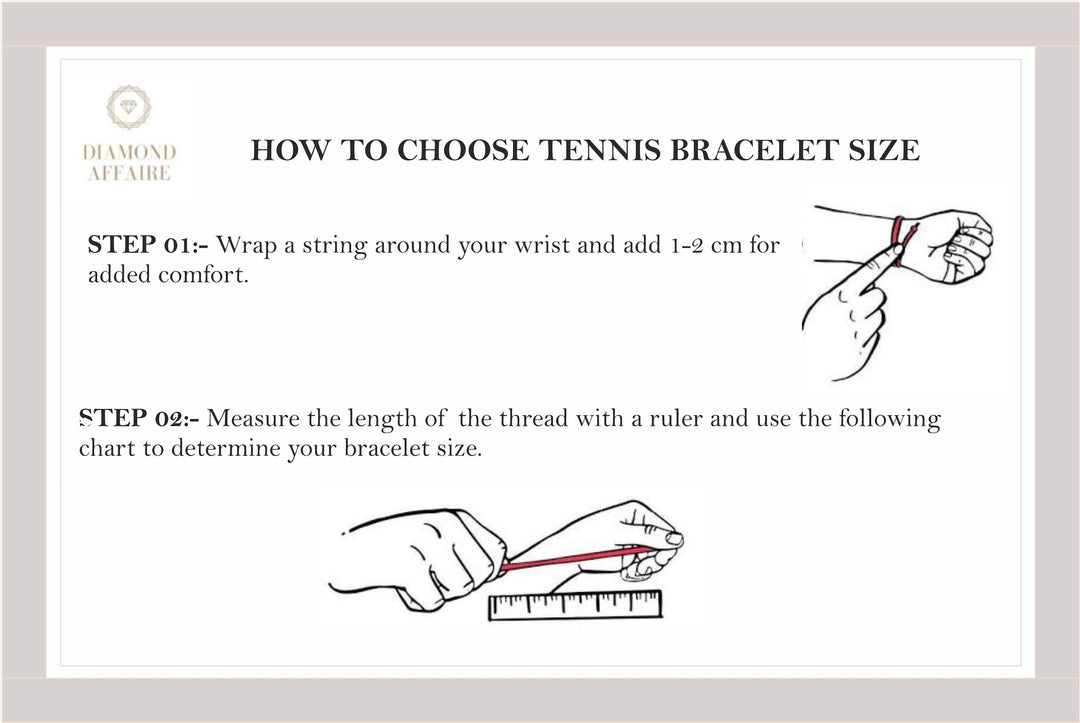 DIAMOND
AFFAIRE

HOW TO CHOOSE TENNIS BRACELET SIZE

STEP 01:- Wrap a string around your wrist and add 1-2 cm for added comfort.

STEP 02:- Measure the length of the thread with a ruler and use the following chart to determine your bracelet size.