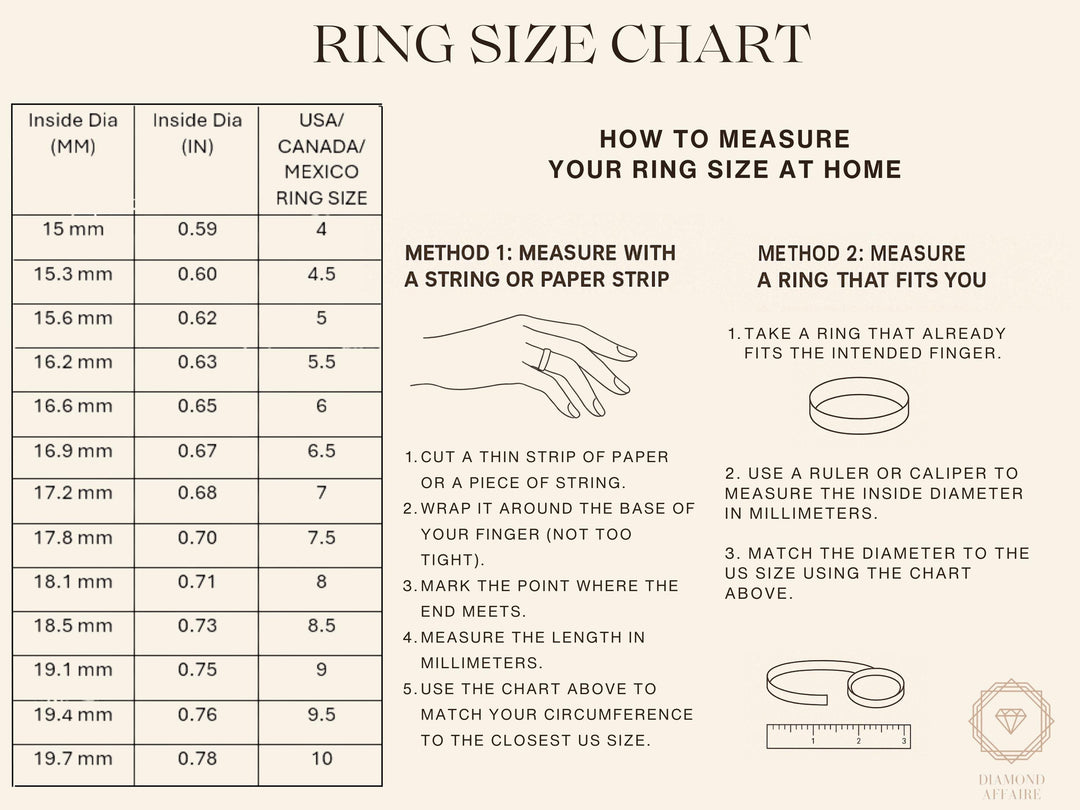 RING SIZE CHART

| Inside Dia (MM) | Inside Dia (IN) | USA/ CANADA/ MEXICO RING SIZE |
|---|---|---|
| 15 mm | 0.59 | 4 |
| 15.3 mm | 0.60 | 4.5 |
| 15.6 mm | 0.62 | 5 |
| 16.2 mm | 0.63 | 5.5 |
| 16.6 mm | 0.65 | 6 |
| 16.9 mm | 0.67 | 6.5 |
| 17.2 mm | 0.68 | 7 |
| 17.8 mm | 0.70 | 7.5 |
| 18.1 mm | 0.71 | 8 |
| 18.5 mm | 0.73 | 8.5 |
| 19.1 mm | 0.75 | 9 |
| 19.4 mm | 0.76 | 9.5 |
| 19.7 mm | 0.78 | 10 |

HOW TO MEASURE YOUR RING SIZE AT HOME

METHOD 1: MEASURE WITH A STRING OR PAPER STRIP

1. CUT A THIN STRIP OF PAPER OR A PIECE OF STRING.
2. WRAP IT AROUND THE BASE OF YOUR FINGER (NOT TOO TIGHT).
3. MARK THE POINT WHERE THE END MEETS.
4. MEASURE THE LENGTH IN MILLIMETERS.
5. USE THE CHART ABOVE TO MATCH YOUR CIRCUMFERENCE TO THE CLOSEST US SIZE.

METHOD 2: MEASURE A RING THAT FITS YOU

1. TAKE A RING THAT ALREADY FITS THE INTENDED FINGER.

2. USE A RULER OR CALIPER TO MEASURE THE INSIDE DIAMETER IN MILLIMETERS.

3. MATCH THE DIAMETER TO THE US SIZE USING THE CHART ABOVE.

1 2 3

DIAMOND AFFAIRE