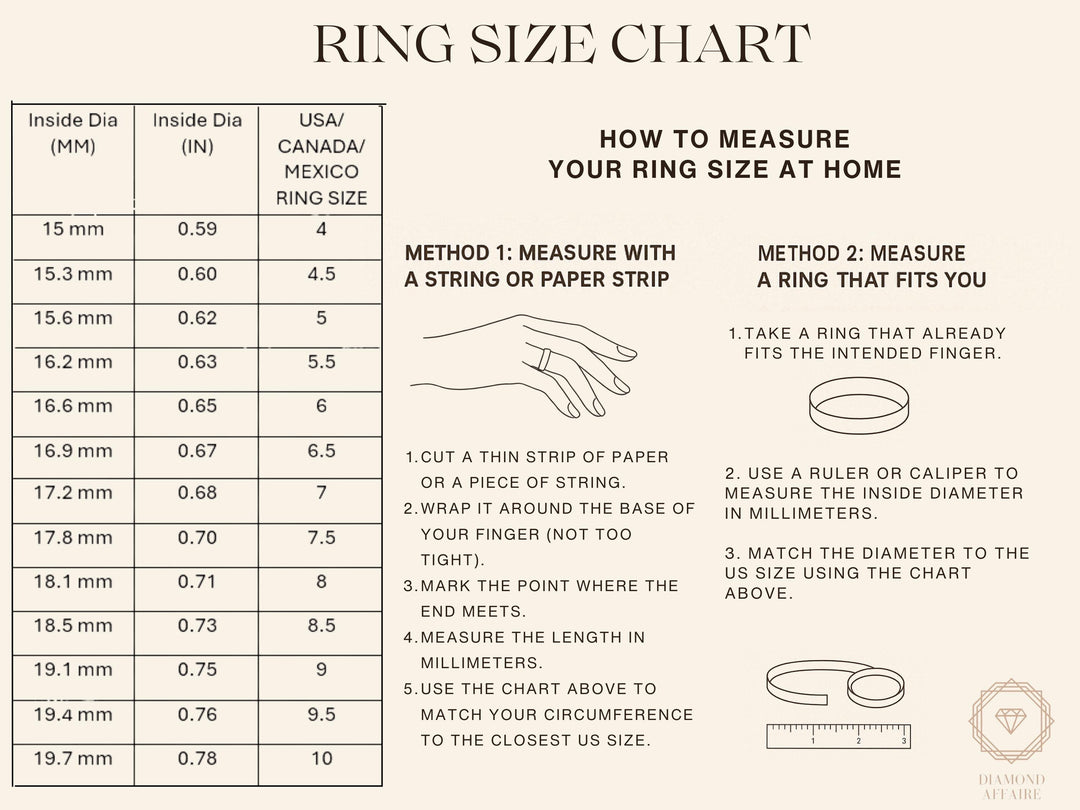 RING SIZE CHART

| Inside Dia (MM) | Inside Dia (IN) | USA/ CANADA/ MEXICO RING SIZE |
|---|---|---|
| 15 mm | 0.59 | 4 |
| 15.3 mm | 0.60 | 4.5 |
| 15.6 mm | 0.62 | 5 |
| 16.2 mm | 0.63 | 5.5 |
| 16.6 mm | 0.65 | 6 |
| 16.9 mm | 0.67 | 6.5 |
| 17.2 mm | 0.68 | 7 |
| 17.8 mm | 0.70 | 7.5 |
| 18.1 mm | 0.71 | 8 |
| 18.5 mm | 0.73 | 8.5 |
| 19.1 mm | 0.75 | 9 |
| 19.4 mm | 0.76 | 9.5 |
| 19.7 mm | 0.78 | 10 |

HOW TO MEASURE
YOUR RING SIZE AT HOME

METHOD 1: MEASURE WITH A STRING OR PAPER STRIP

1. CUT A THIN STRIP OF PAPER OR A PIECE OF STRING.
2. WRAP IT AROUND THE BASE OF YOUR FINGER (NOT TOO TIGHT).
3. MARK THE POINT WHERE THE END MEETS.
4. MEASURE THE LENGTH IN MILLIMETERS.
5. USE THE CHART ABOVE TO MATCH YOUR CIRCUMFERENCE TO THE CLOSEST US SIZE.

METHOD 2: MEASURE A RING THAT FITS YOU

1. TAKE A RING THAT ALREADY FITS THE INTENDED FINGER.

2. USE A RULER OR CALIPER TO MEASURE THE INSIDE DIAMETER IN MILLIMETERS.

3. MATCH THE DIAMETER TO THE US SIZE USING THE CHART ABOVE.

1 2 3

DIAMOND AFFAIRE