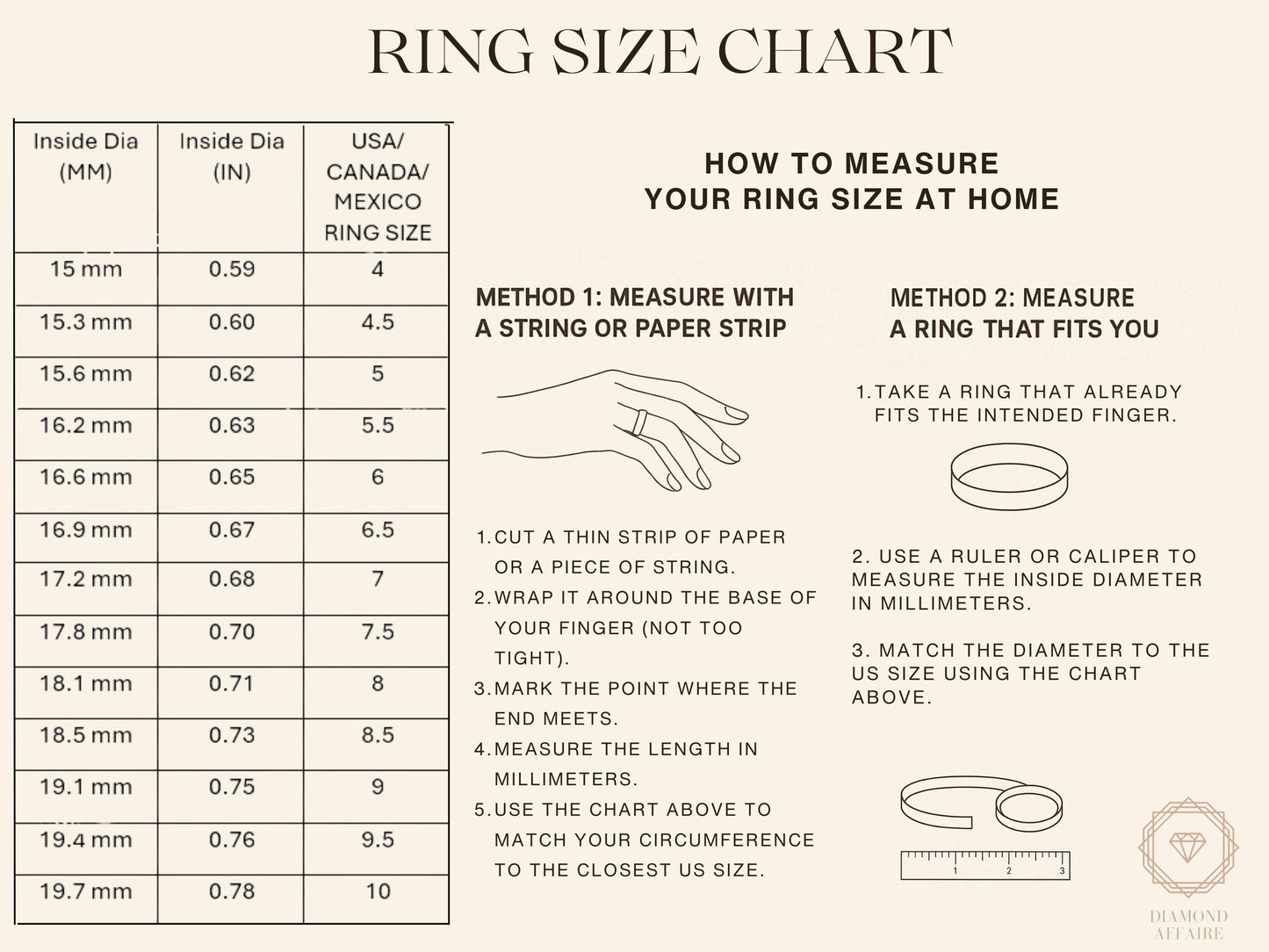 RING SIZE CHART

| Inside Dia (MM) | Inside Dia (IN) | USA/ CANADA/ MEXICO RING SIZE |
|---|---|---|
| 15 mm | 0.59 | 4 |
| 15.3 mm | 0.60 | 4.5 |
| 15.6 mm | 0.62 | 5 |
| 16.2 mm | 0.63 | 5.5 |
| 16.6 mm | 0.65 | 6 |
| 16.9 mm | 0.67 | 6.5 |
| 17.2 mm | 0.68 | 7 |
| 17.8 mm | 0.70 | 7.5 |
| 18.1 mm | 0.71 | 8 |
| 18.5 mm | 0.73 | 8.5 |
| 19.1 mm | 0.75 | 9 |
| 19.4 mm | 0.76 | 9.5 |
| 19.7 mm | 0.78 | 10 |

HOW TO MEASURE YOUR RING SIZE AT HOME

METHOD 1: MEASURE WITH A STRING OR PAPER STRIP

1. CUT A THIN STRIP OF PAPER OR A PIECE OF STRING.
2. WRAP IT AROUND THE BASE OF YOUR FINGER (NOT TOO TIGHT).
3. MARK THE POINT WHERE THE END MEETS.
4. MEASURE THE LENGTH IN MILLIMETERS.
5. USE THE CHART ABOVE TO MATCH YOUR CIRCUMFERENCE TO THE CLOSEST US SIZE.

METHOD 2: MEASURE A RING THAT FITS YOU

1. TAKE A RING THAT ALREADY FITS THE INTENDED FINGER.

2. USE A RULER OR CALIPER TO MEASURE THE INSIDE DIAMETER IN MILLIMETERS.

3. MATCH THE DIAMETER TO THE US SIZE USING THE CHART ABOVE.

1 2 3

DIAMOND AFFAIRE