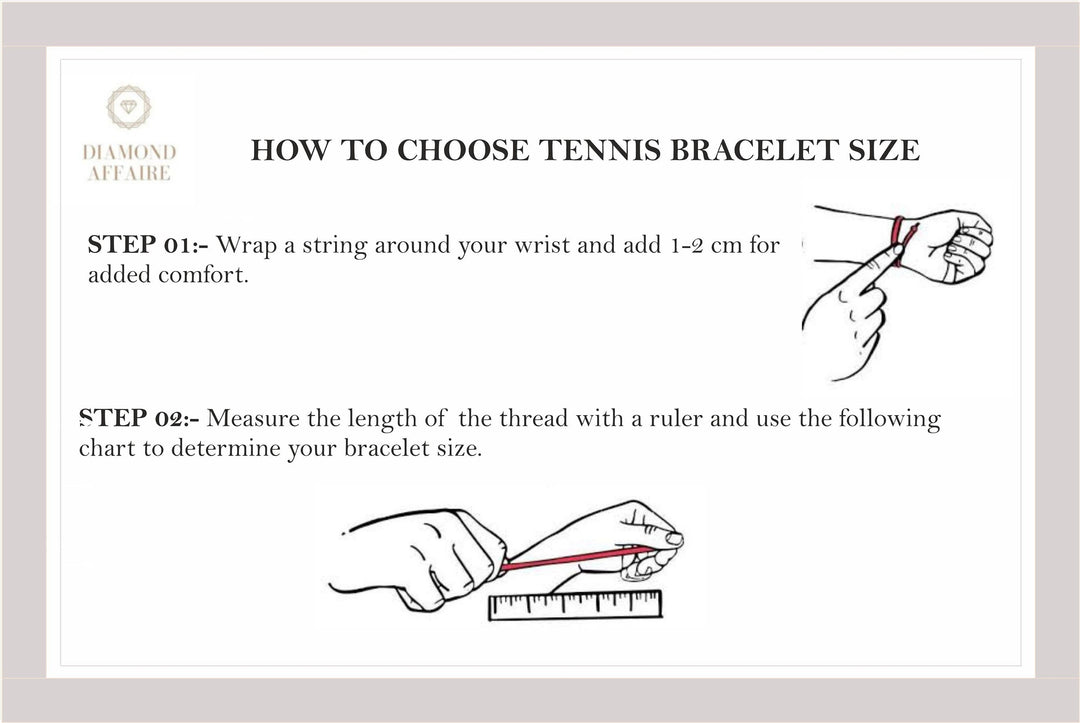 DIAMOND AFFAIRE

HOW TO CHOOSE TENNIS BRACELET SIZE

STEP 01:- Wrap a string around your wrist and add 1-2 cm for added comfort.

STEP 02:- Measure the length of the thread with a ruler and use the following chart to determine your bracelet size.