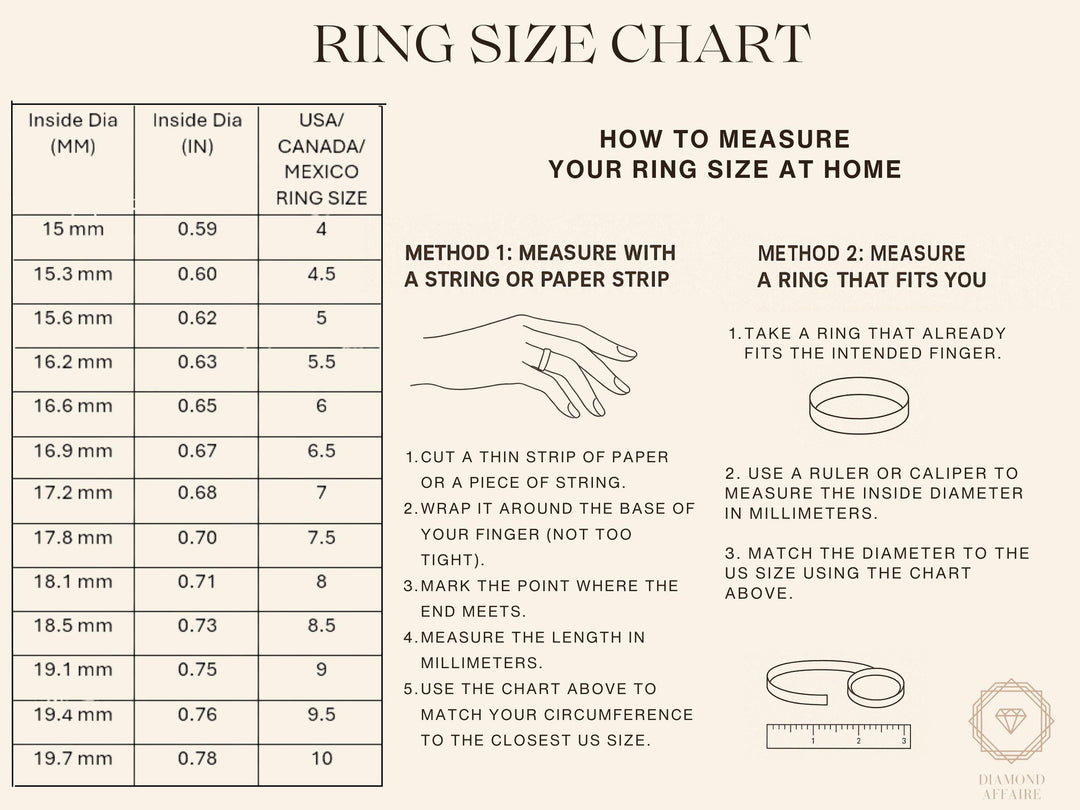 RING SIZE CHART

| Inside Dia (MM) | Inside Dia (IN) | USA/ CANADA/ MEXICO RING SIZE |
|---|---|---|
| 15 mm | 0.59 | 4 |
| 15.3 mm | 0.60 | 4.5 |
| 15.6 mm | 0.62 | 5 |
| 16.2 mm | 0.63 | 5.5 |
| 16.6 mm | 0.65 | 6 |
| 16.9 mm | 0.67 | 6.5 |
| 17.2 mm | 0.68 | 7 |
| 17.8 mm | 0.70 | 7.5 |
| 18.1 mm | 0.71 | 8 |
| 18.5 mm | 0.73 | 8.5 |
| 19.1 mm | 0.75 | 9 |
| 19.4 mm | 0.76 | 9.5 |
| 19.7 mm | 0.78 | 10 |

HOW TO MEASURE YOUR RING SIZE AT HOME

METHOD 1: MEASURE WITH A STRING OR PAPER STRIP

1. CUT A THIN STRIP OF PAPER OR A PIECE OF STRING.
2. WRAP IT AROUND THE BASE OF YOUR FINGER (NOT TOO TIGHT).
3. MARK THE POINT WHERE THE END MEETS.
4. MEASURE THE LENGTH IN MILLIMETERS.
5. USE THE CHART ABOVE TO MATCH YOUR CIRCUMFERENCE TO THE CLOSEST US SIZE.

METHOD 2: MEASURE A RING THAT FITS YOU

1. TAKE A RING THAT ALREADY FITS THE INTENDED FINGER.

2. USE A RULER OR CALIPER TO MEASURE THE INSIDE DIAMETER IN MILLIMETERS.

3. MATCH THE DIAMETER TO THE US SIZE USING THE CHART ABOVE.

1 2 3

DIAMOND AFFAIRE