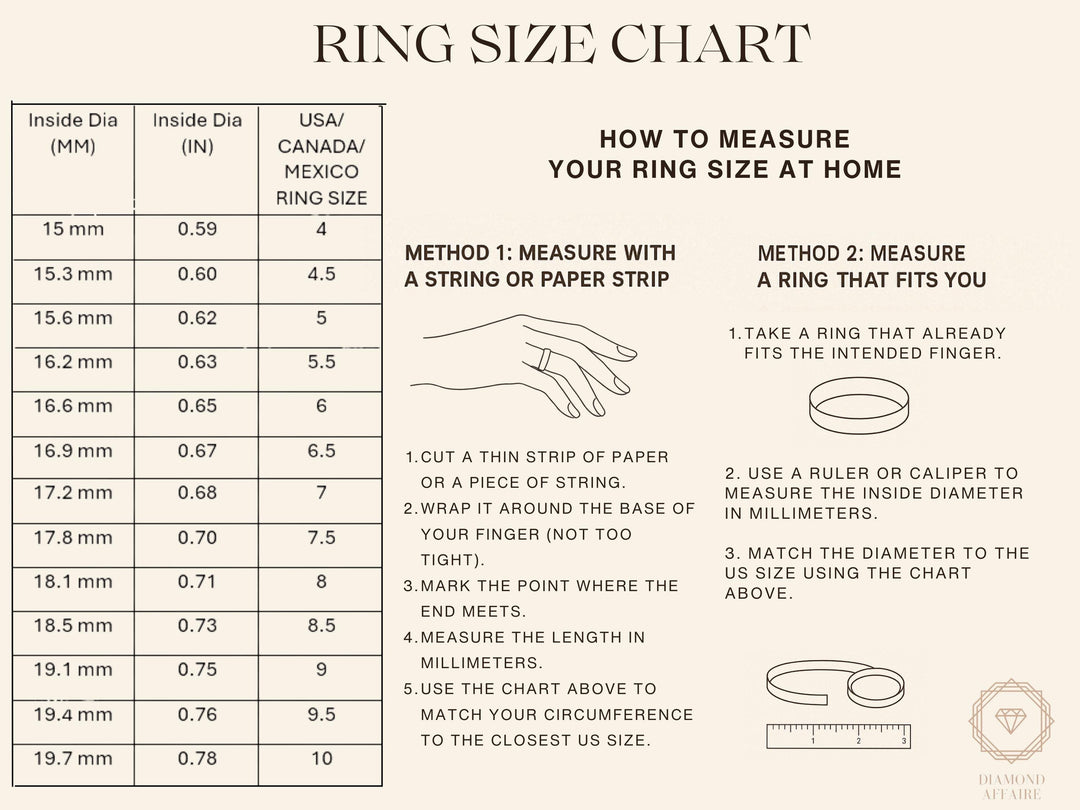 RING SIZE CHART

| Inside Dia (MM) | Inside Dia (IN) | USA/ CANADA/ MEXICO RING SIZE |
|---|---|---|
| 15 mm | 0.59 | 4 |
| 15.3 mm | 0.60 | 4.5 |
| 15.6 mm | 0.62 | 5 |
| 16.2 mm | 0.63 | 5.5 |
| 16.6 mm | 0.65 | 6 |
| 16.9 mm | 0.67 | 6.5 |
| 17.2 mm | 0.68 | 7 |
| 17.8 mm | 0.70 | 7.5 |
| 18.1 mm | 0.71 | 8 |
| 18.5 mm | 0.73 | 8.5 |
| 19.1 mm | 0.75 | 9 |
| 19.4 mm | 0.76 | 9.5 |
| 19.7 mm | 0.78 | 10 |

HOW TO MEASURE YOUR RING SIZE AT HOME

METHOD 1: MEASURE WITH A STRING OR PAPER STRIP

1. CUT A THIN STRIP OF PAPER OR A PIECE OF STRING.
2. WRAP IT AROUND THE BASE OF YOUR FINGER (NOT TOO TIGHT).
3. MARK THE POINT WHERE THE END MEETS.
4. MEASURE THE LENGTH IN MILLIMETERS.
5. USE THE CHART ABOVE TO MATCH YOUR CIRCUMFERENCE TO THE CLOSEST US SIZE.

METHOD 2: MEASURE A RING THAT FITS YOU

1. TAKE A RING THAT ALREADY FITS THE INTENDED FINGER.

2. USE A RULER OR CALIPER TO MEASURE THE INSIDE DIAMETER IN MILLIMETERS.

3. MATCH THE DIAMETER TO THE US SIZE USING THE CHART ABOVE.

1 2 3

DIAMOND AFFAIRE