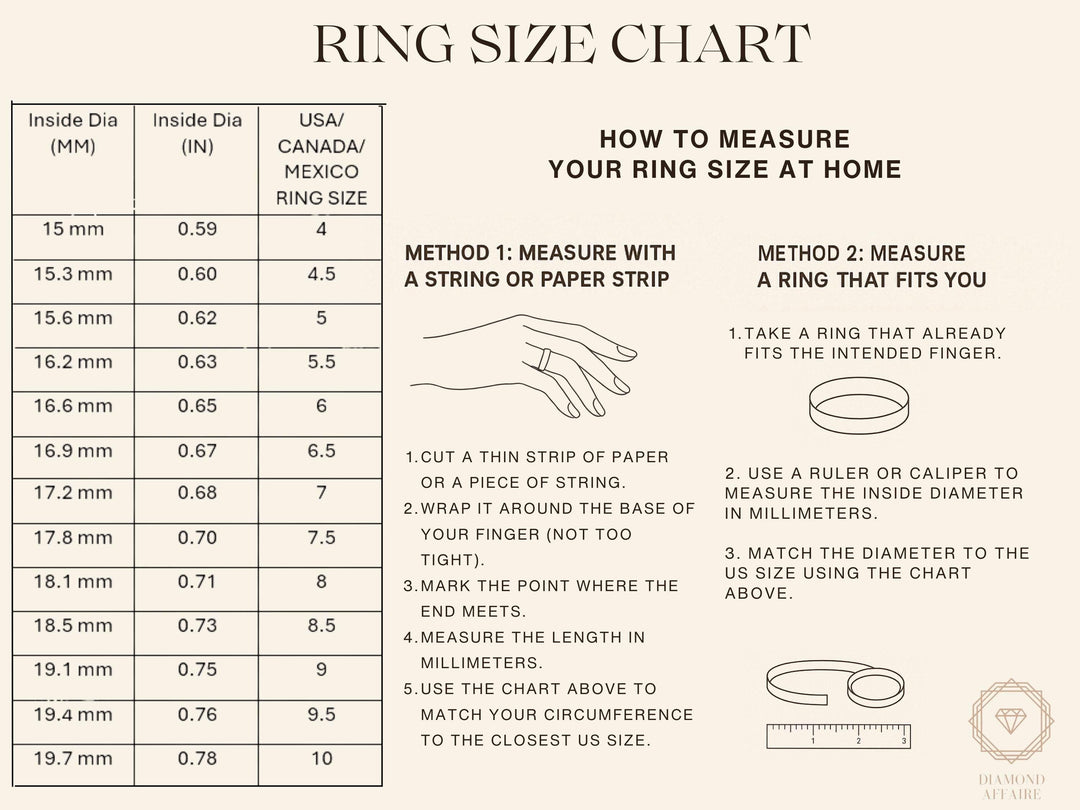 RING SIZE CHART

| Inside Dia (MM) | Inside Dia (IN) | USA/ CANADA/ MEXICO RING SIZE |
|---|---|---|
| 15 mm | 0.59 | 4 |
| 15.3 mm | 0.60 | 4.5 |
| 15.6 mm | 0.62 | 5 |
| 16.2 mm | 0.63 | 5.5 |
| 16.6 mm | 0.65 | 6 |
| 16.9 mm | 0.67 | 6.5 |
| 17.2 mm | 0.68 | 7 |
| 17.8 mm | 0.70 | 7.5 |
| 18.1 mm | 0.71 | 8 |
| 18.5 mm | 0.73 | 8.5 |
| 19.1 mm | 0.75 | 9 |
| 19.4 mm | 0.76 | 9.5 |
| 19.7 mm | 0.78 | 10 |

HOW TO MEASURE YOUR RING SIZE AT HOME

METHOD 1: MEASURE WITH A STRING OR PAPER STRIP

1. CUT A THIN STRIP OF PAPER OR A PIECE OF STRING.
2. WRAP IT AROUND THE BASE OF YOUR FINGER (NOT TOO TIGHT).
3. MARK THE POINT WHERE THE END MEETS.
4. MEASURE THE LENGTH IN MILLIMETERS.
5. USE THE CHART ABOVE TO MATCH YOUR CIRCUMFERENCE TO THE CLOSEST US SIZE.

METHOD 2: MEASURE A RING THAT FITS YOU

1. TAKE A RING THAT ALREADY FITS THE INTENDED FINGER.

2. USE A RULER OR CALIPER TO MEASURE THE INSIDE DIAMETER IN MILLIMETERS.

3. MATCH THE DIAMETER TO THE US SIZE USING THE CHART ABOVE.

1 2 3

DIAMOND AFFAIRE